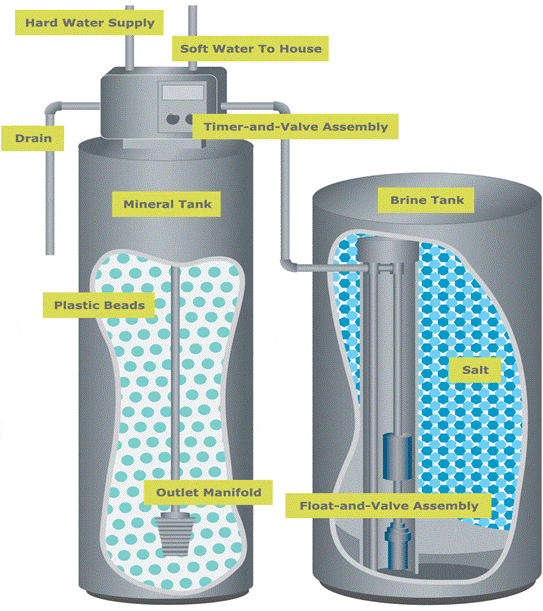 Hard Water Supply
Soft Water To House
Drain
Timer-and-Valve Assembly
Mineral Tank
Brine Tank
Plastic Beads
Salt
Outlet Manifold
Float-and-Valve Assembly